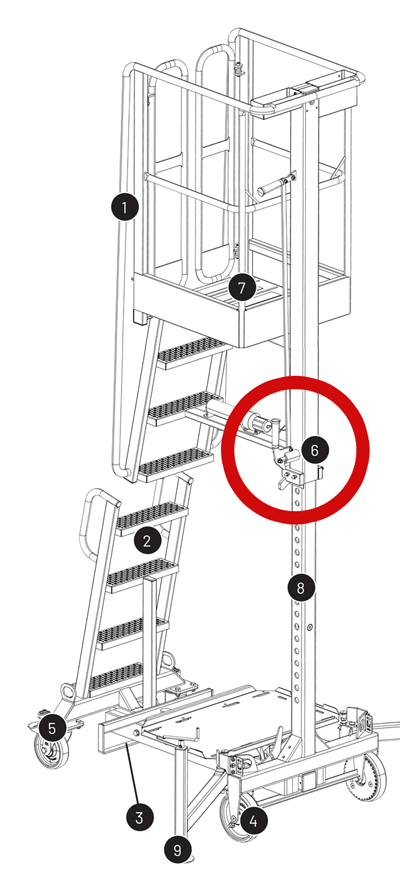 1
7
6
2
8
5
3
4
9