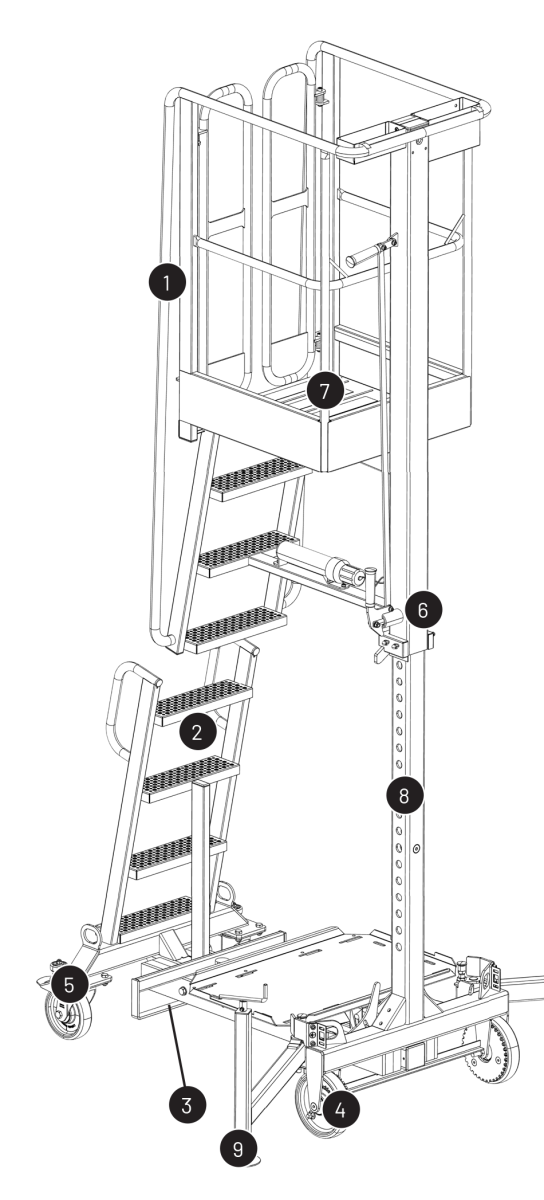 1
7
6
2
8
5
3
4
9